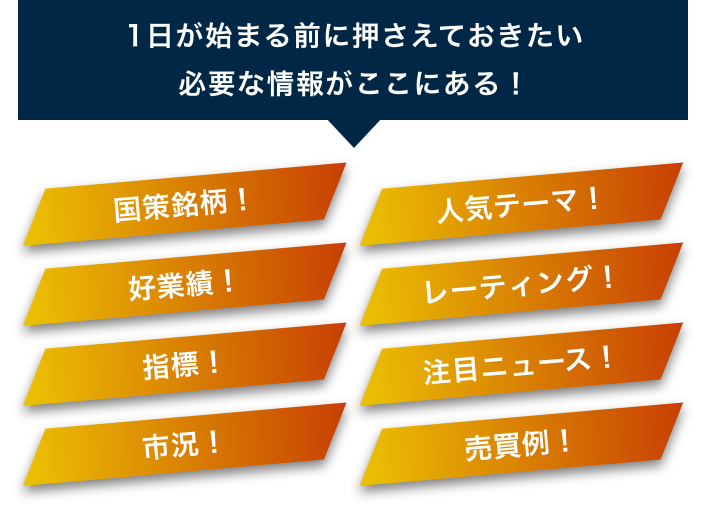 1日が始まる前に押さえておきたい
必要な情報がここにある！

国策銘柄！

好業績！

指標！

市況！

人気テーマ！

レーティング！

注目ニュース！

売買例！